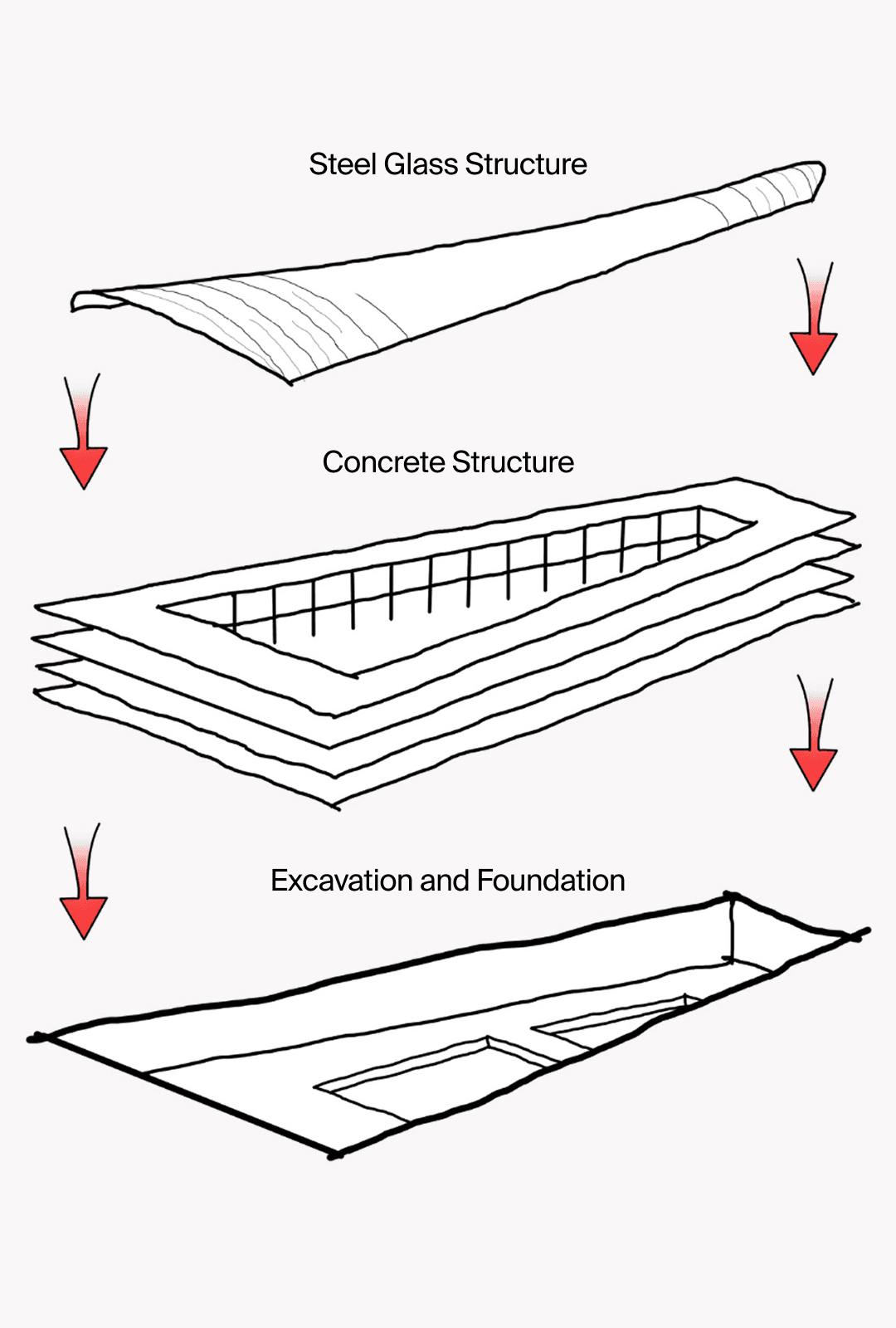 Steel Glass Structure

Concrete Structure

Excavation and Foundation